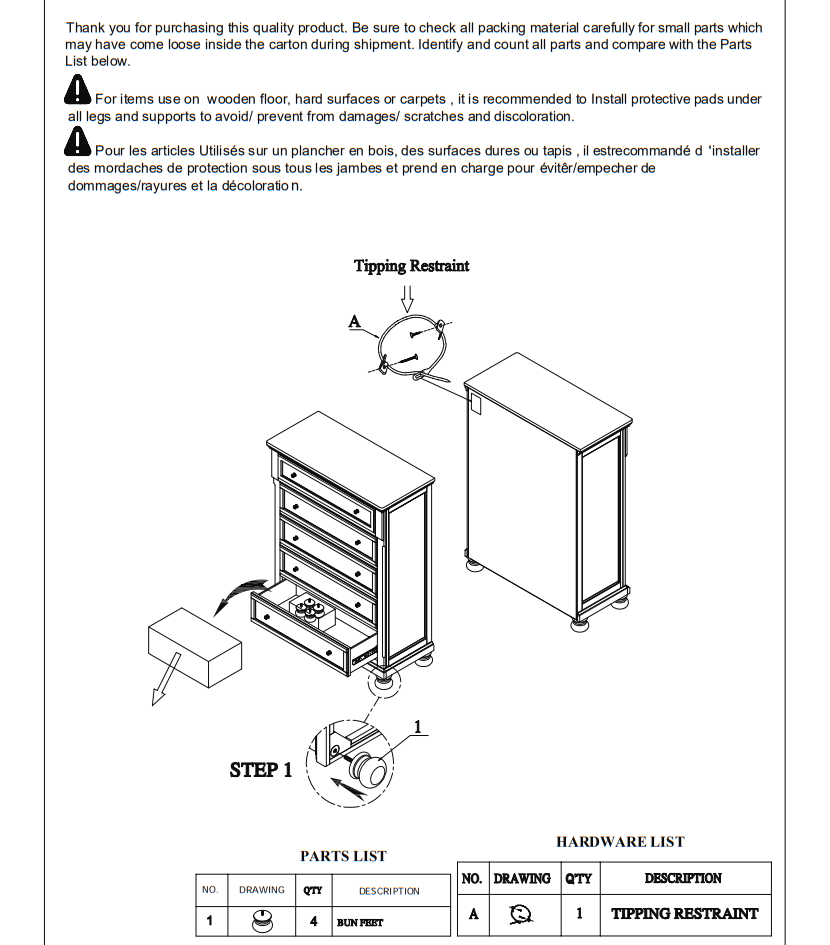 Thank you for purchasing this quality product. Be sure to check all packing material carefully for small parts which may have come loose inside the carton during shipment. Identify and count all parts and compare with the Parts List below.

For items use on wooden floor, hard surfaces or carpets , it is recommended to Install protective pads under all legs and supports to avoid/ prevent from damages/ scratches and discoloration.

Pour les articles Utilisés sur un plancher en bois, des surfaces dures ou tapis , il estrecommandé d 'installer des mordaches de protection sous tous les jambes et prend en charge pour évitêr/empecher de dommages/rayures et la décoloratio n.

Tipping Restraint

A

1

STEP 1

PARTS LIST

| NO. | DRAWING | QTY | DESCRIPTION |
|---|---|---|---|
| 1 | | 4 | BUN FEET |

HARDWARE LIST

| NO. | DRAWING | QTY | DESCRIPTION |
|---|---|---|---|
| A | | 1 | TIPPING RESTRAINT |